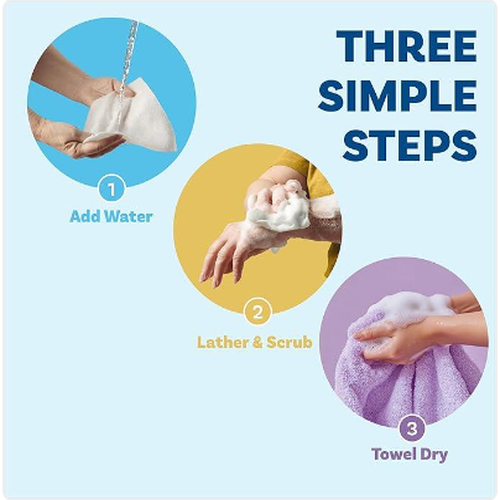 THREE SIMPLE STEPS

1
Add Water

2
Lather & Scrub

3
Towel Dry